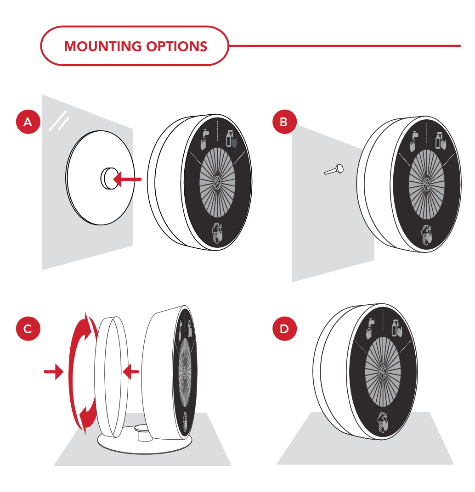 MOUNTING OPTIONS

A

B

C

D